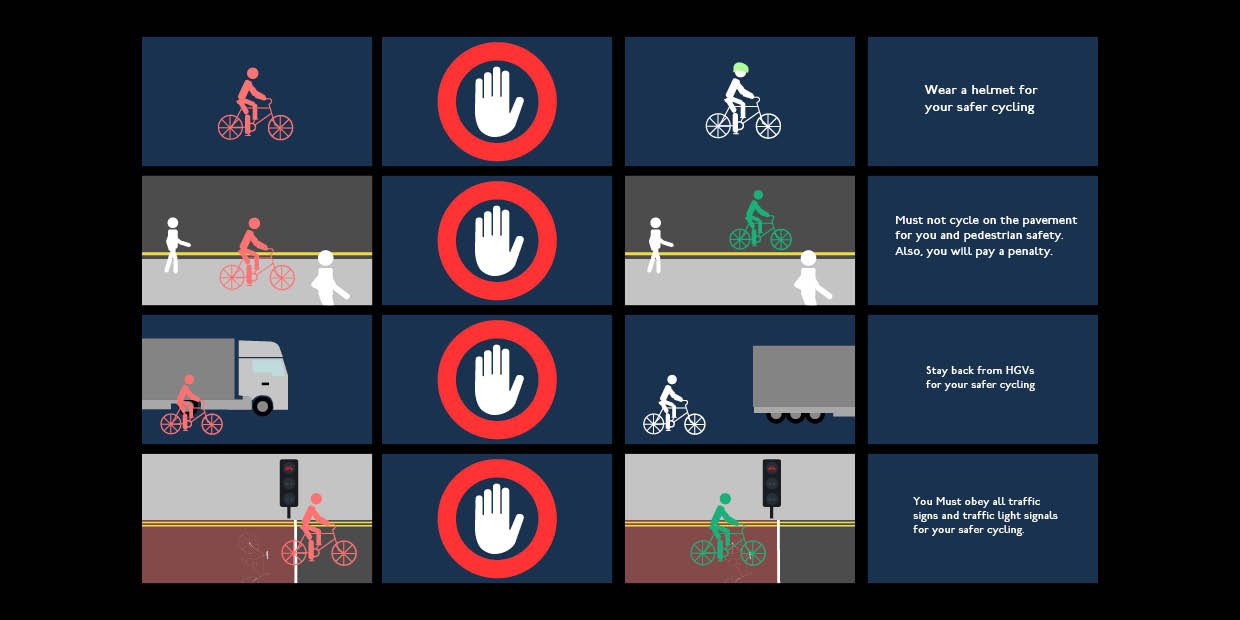 Wear a helmet for your safer cycling

Must not cycle on the pavement for you and pedestrian safety. Also, you will pay a penalty.

Stay back from HGVs for your safer cycling

You Must obey all traffic signs and traffic light signals for your safer cycling.